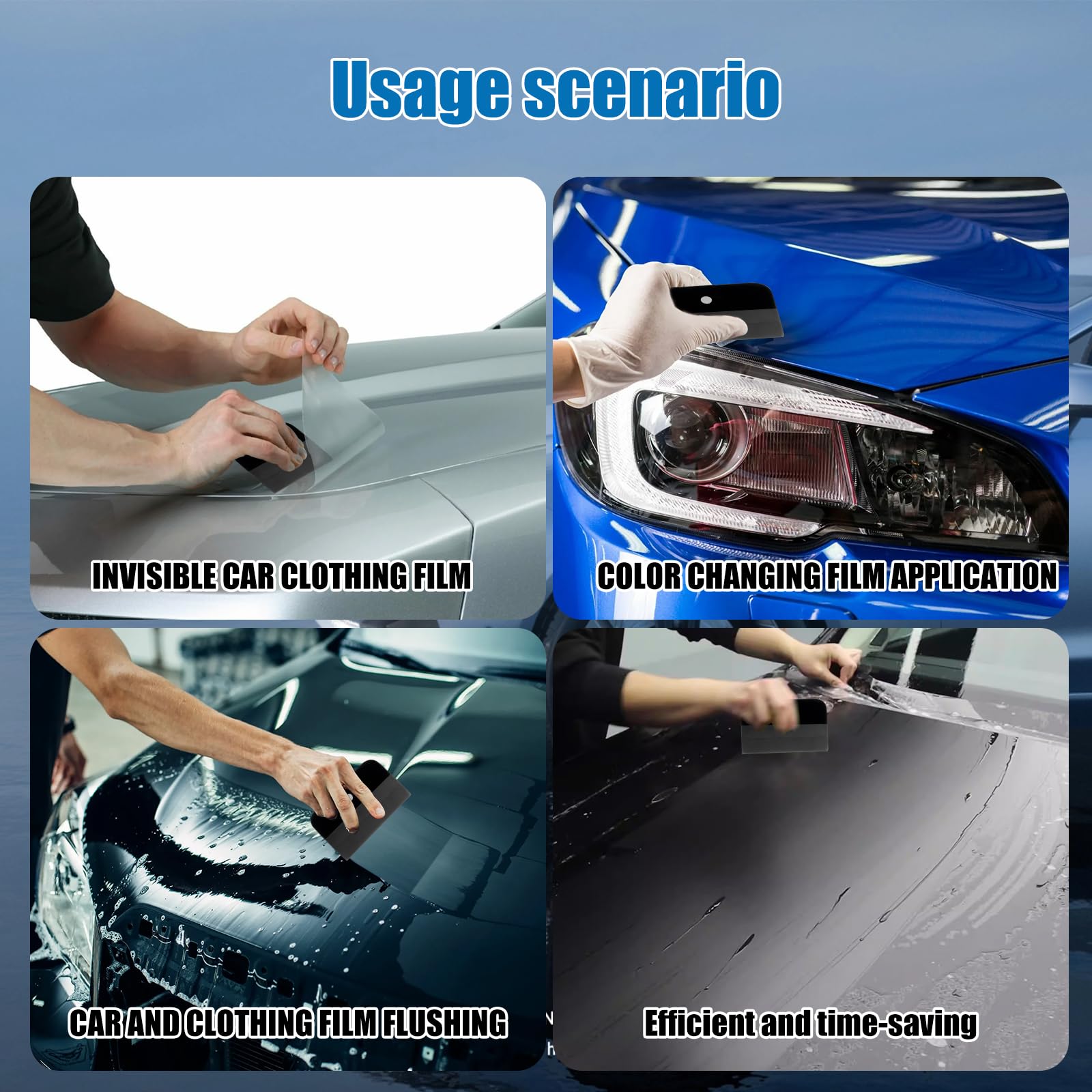 Usage scenario

INVISIBLE CAR CLOTHING FILM

COLOR CHANGING FILM APPLICATION

CAR AND CLOTHING FILM FLUSHING

Efficient and time-saving